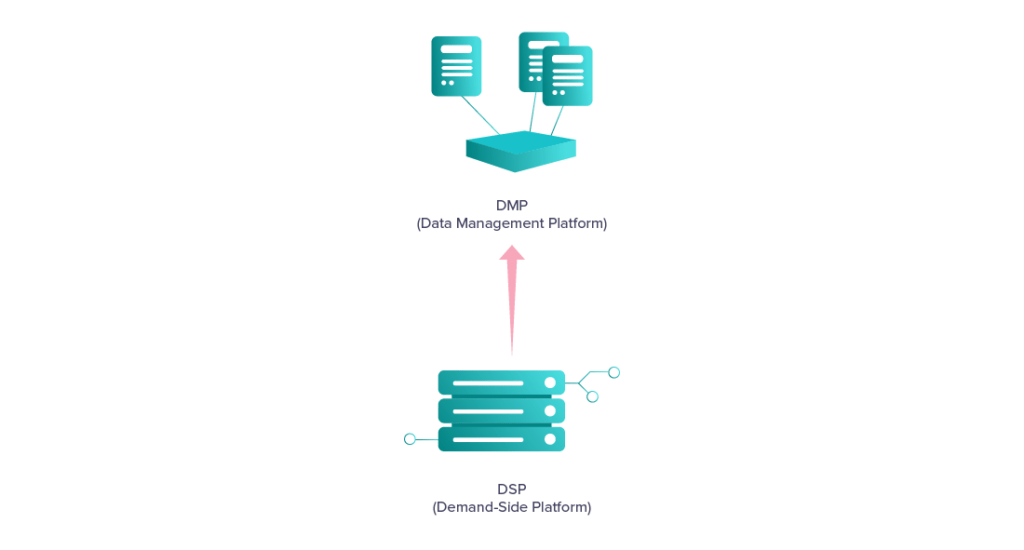 DMP
(Data Management Platform)

DSP
(Demand-Side Platform)