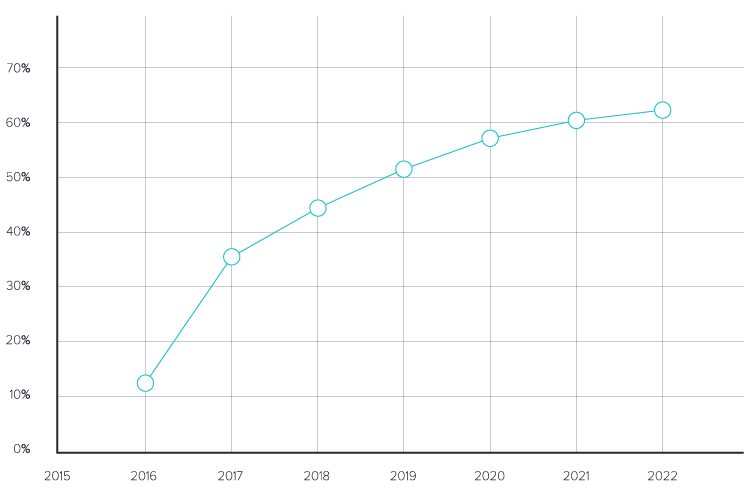 70%
60%
50%
40%
30%
20%
10%
0%
2015
2016
2017
2018
2019
2020
2021
2022