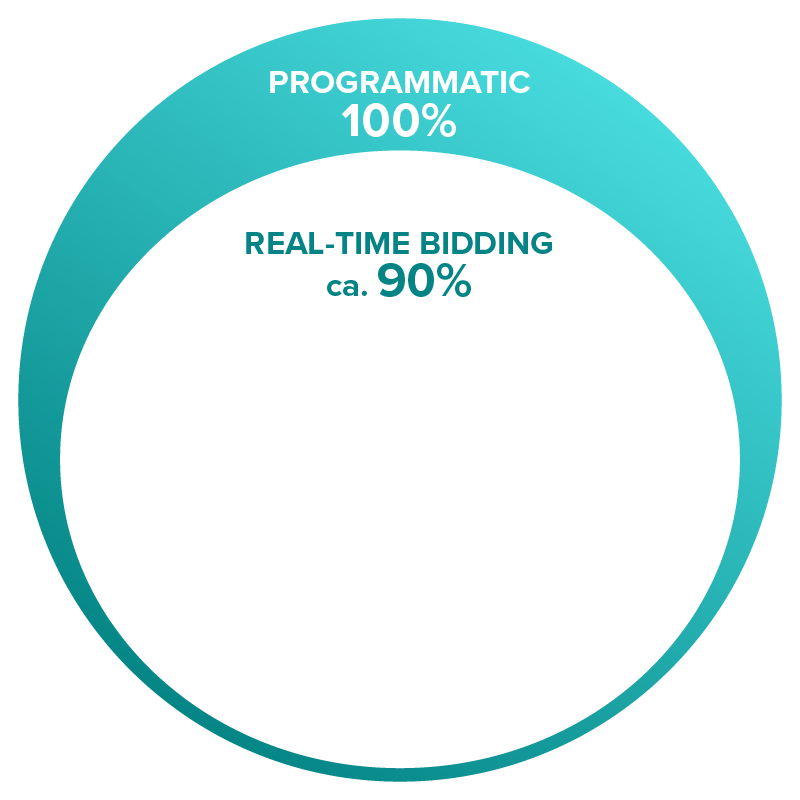 PROGRAMMATIC
100%

REAL-TIME BIDDING
ca. 90%