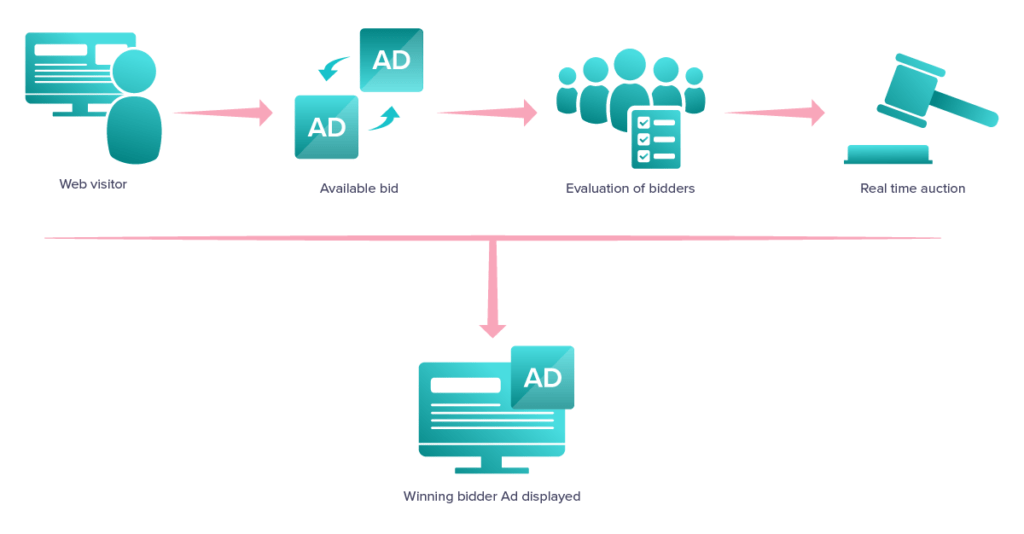 Web visitor

AD
AD
Available bid

Evaluation of bidders

Real time auction

AD
Winning bidder Ad displayed