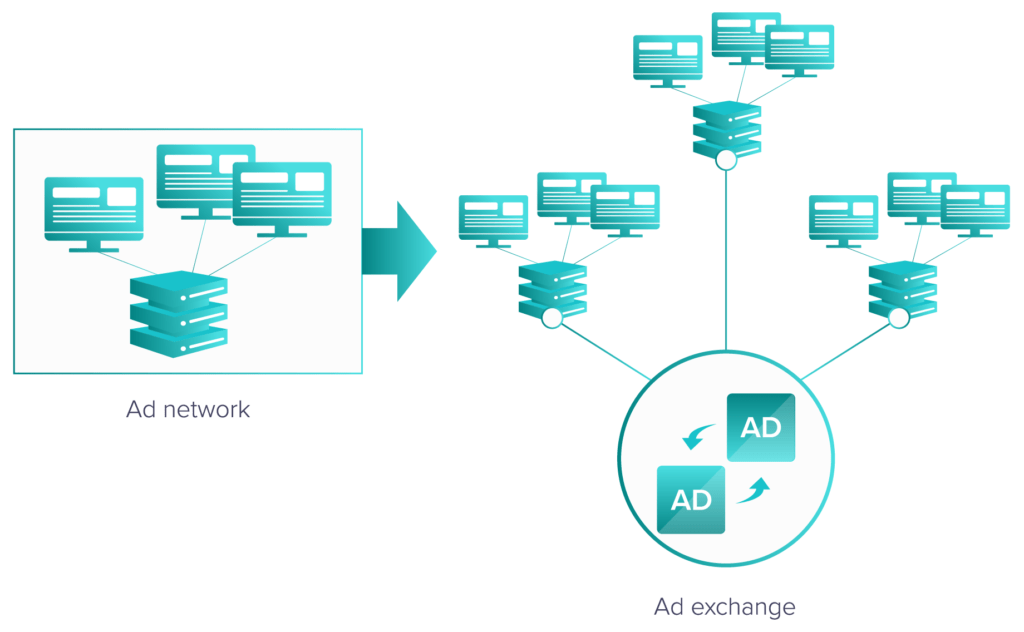 Ad network

AD

AD

Ad exchange