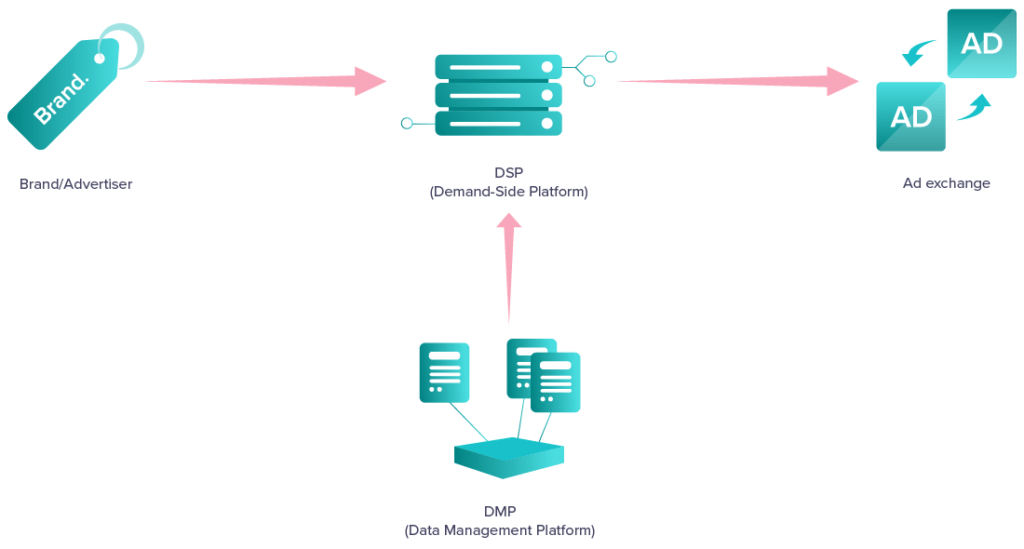 Brand.

Brand/Advertiser

DSP
(Demand-Side Platform)

AD

AD

Ad exchange

DMP
(Data Management Platform)